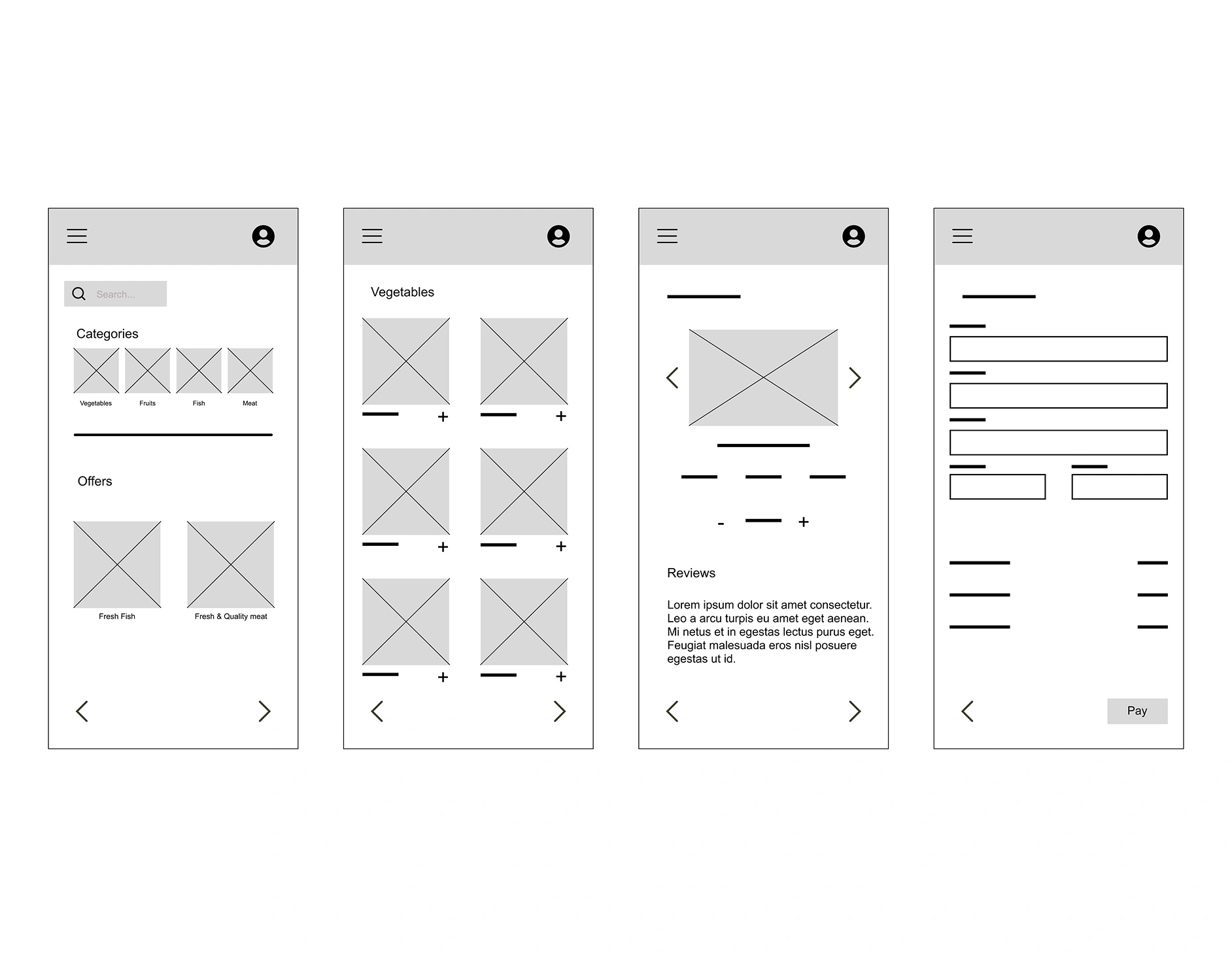 Search...

Categories

Vegetables Fruits Fish Meat

Offers

Fresh Fish

Fresh & Quality meat

Vegetables

+ + + + + +

- +

Reviews

Lorem ipsum dolor sit amet consectetur. Leo a arcu turpis eu amet eget aenean. Mi netus et in egestas lectus purus eget. Feugiat malesuada eros nisl posuere egestas ut id.

Pay